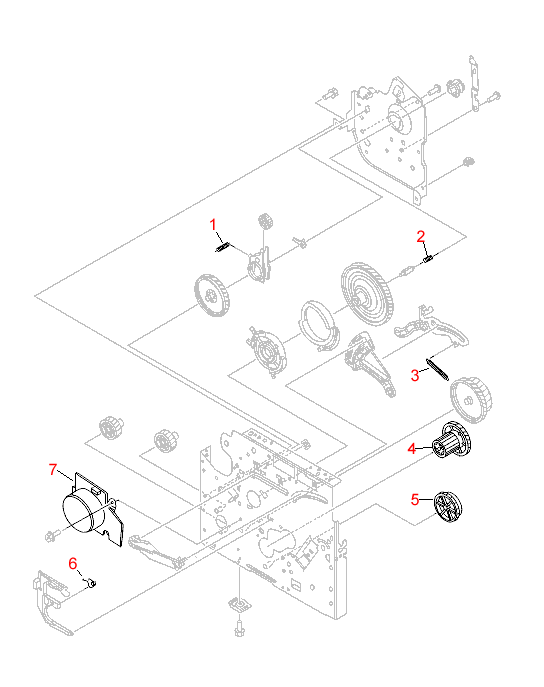 1

2

3

4

5

7

6